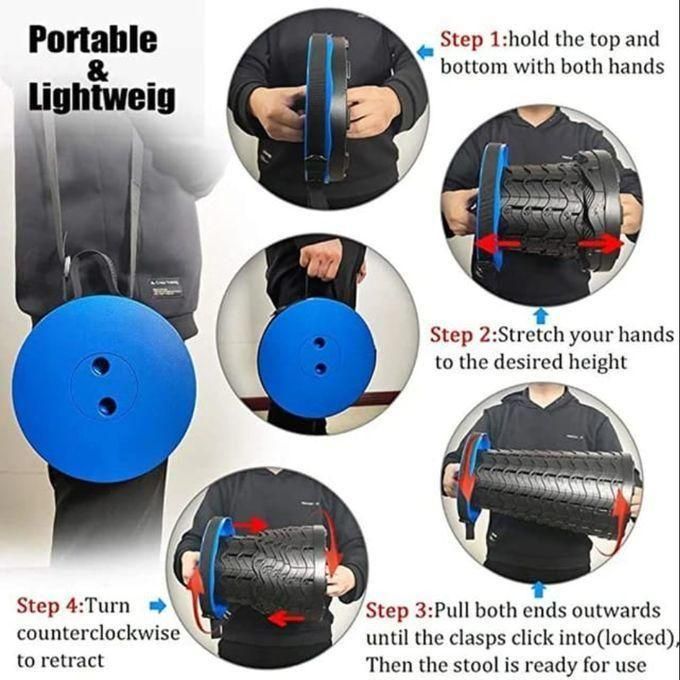 Portable
&
Lightweig

Step 1:hold the top and bottom with both hands

Step 2:Stretch your hands to the desired height

Step 3:Pull both ends outwards until the clasps click into(locked), Then the stool is ready for use

Step 4:Turn counterclockwise to retract